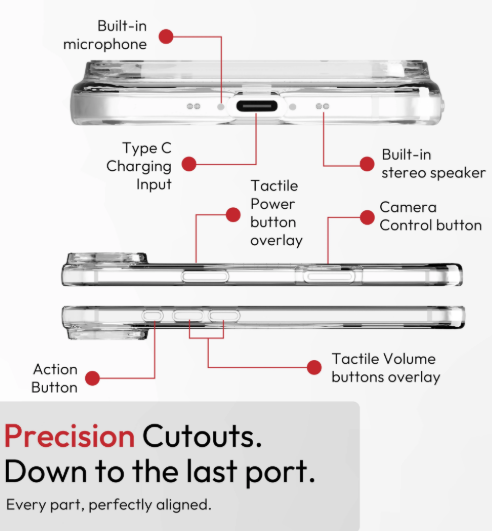 Built-in microphone

Type C Charging Input

Built-in stereo speaker

Tactile Power button overlay

Camera Control button

Action Button

Tactile Volume buttons overlay

Precision Cutouts.
Down to the last port.

Every part, perfectly aligned.